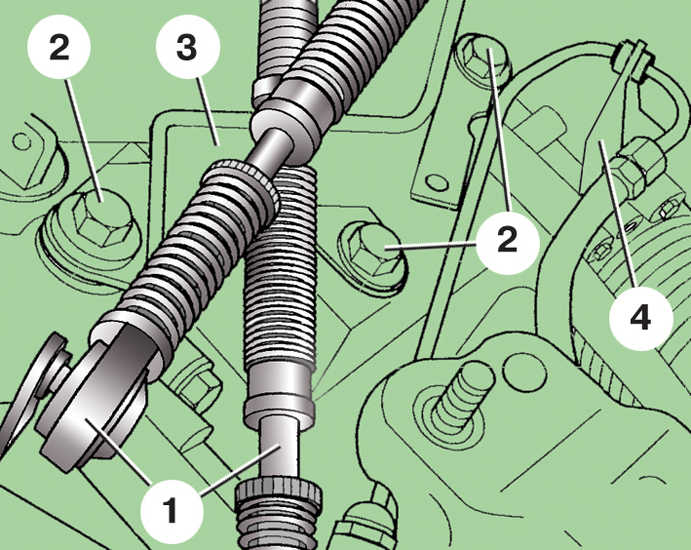 2
3
2
4
1