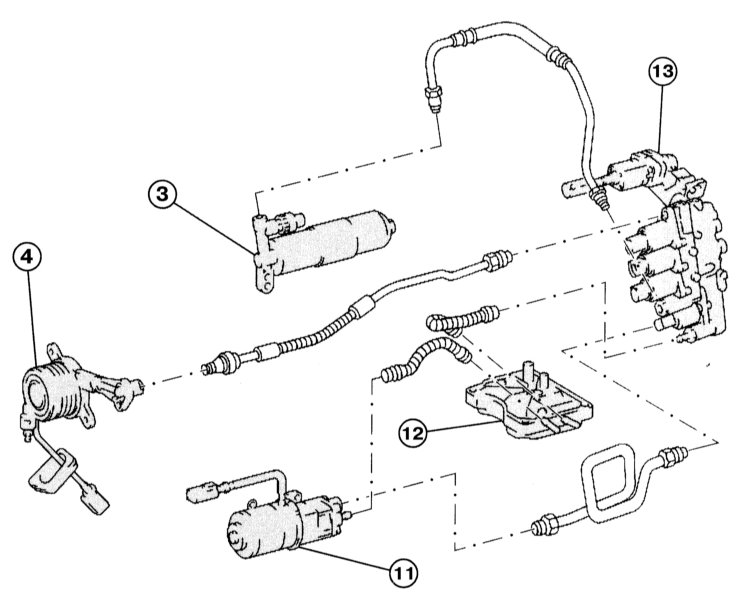 13
3
4
12
11