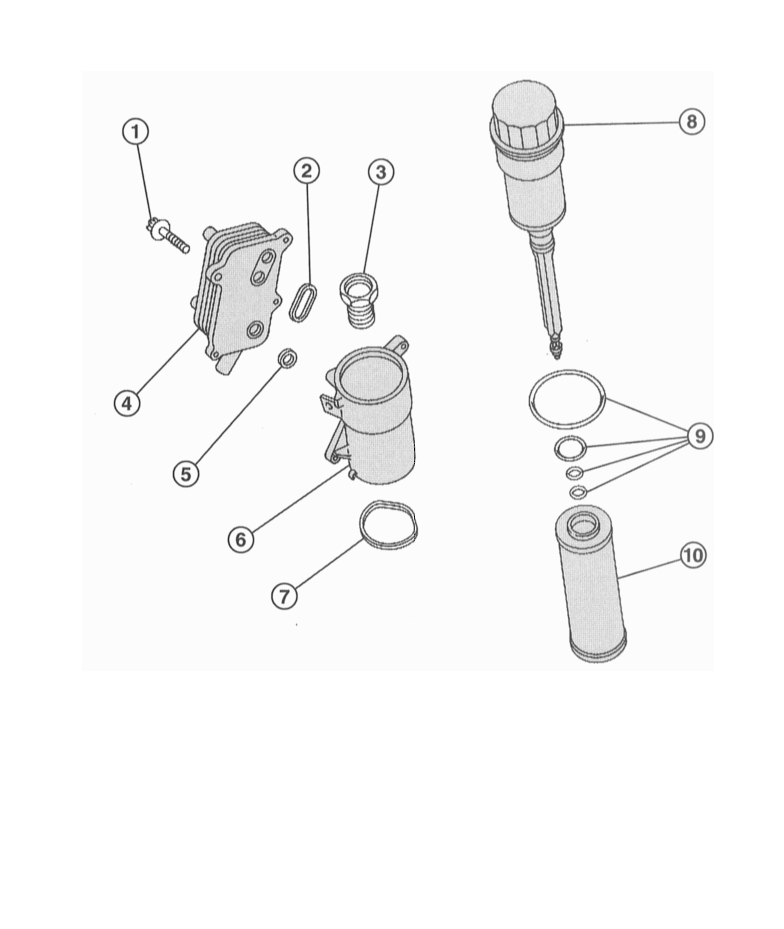 1
2
3
8
4
5
9
6
7
10